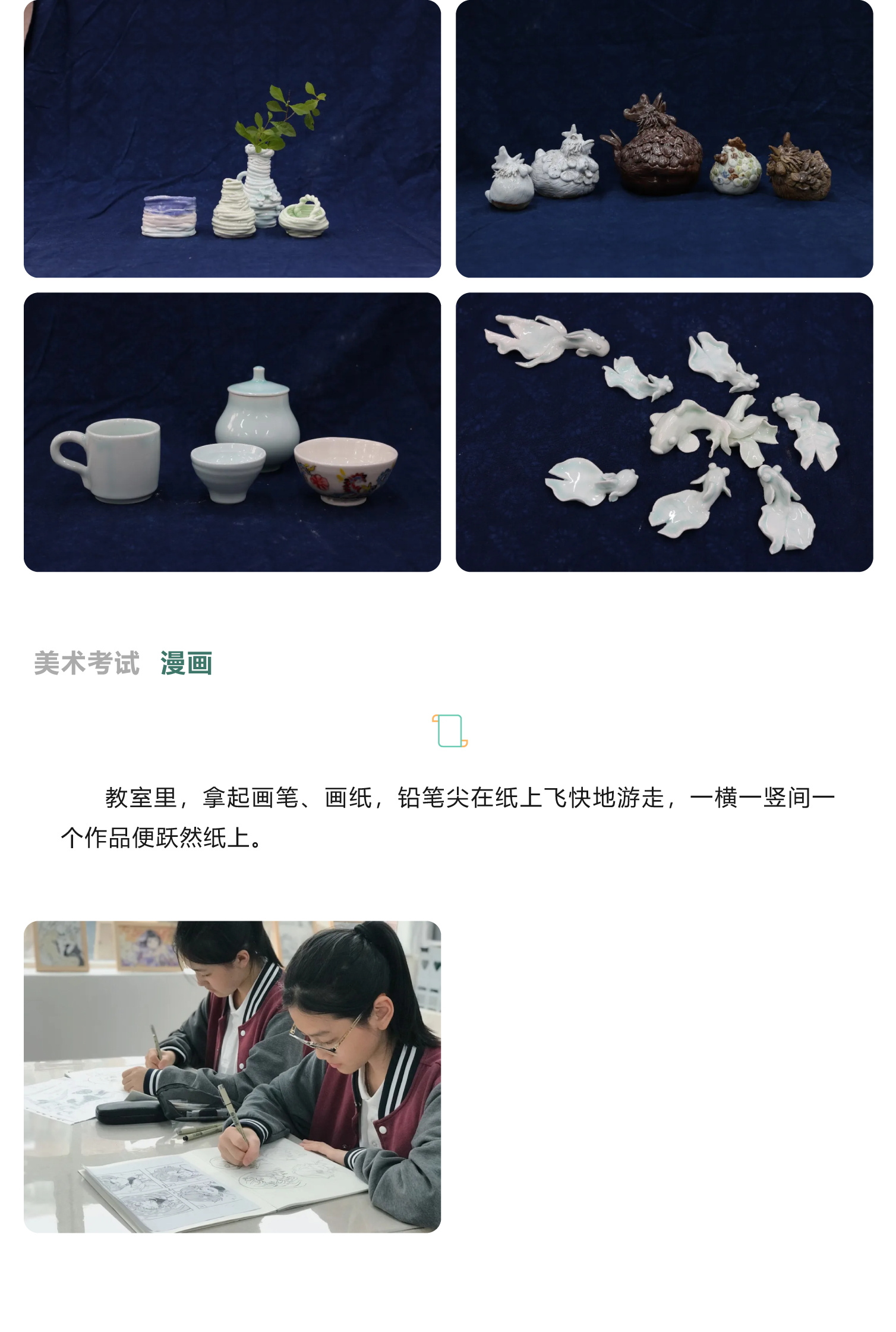 美术考试 漫画

教室里，拿起画笔、画纸，铅笔尖在纸上飞快地游走，一横一竖间一个作品便跃然纸上。